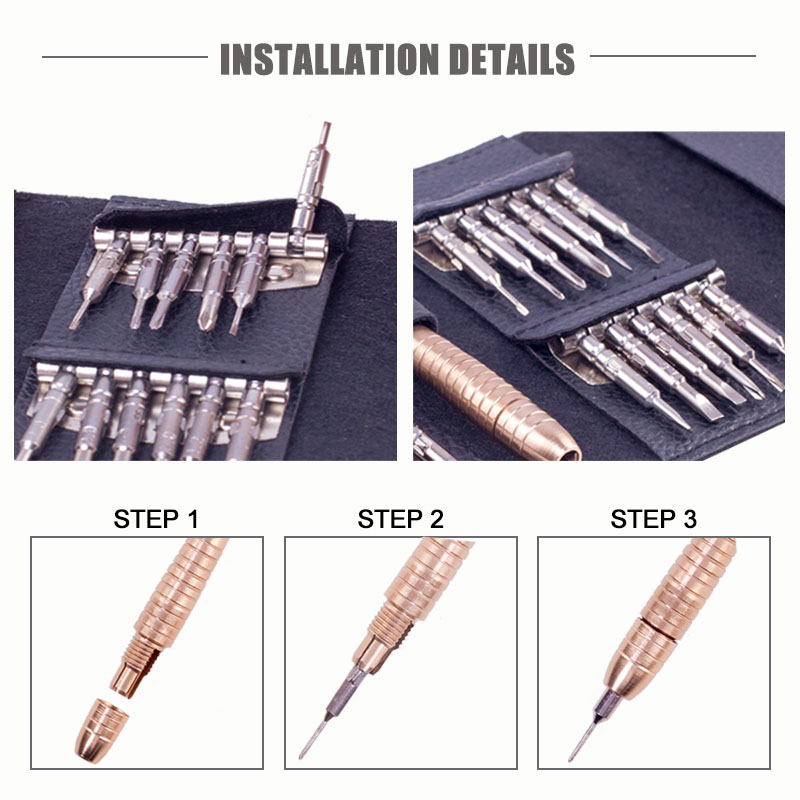 INSTALLATION DETAILS

STEP 1

STEP 2

STEP 3